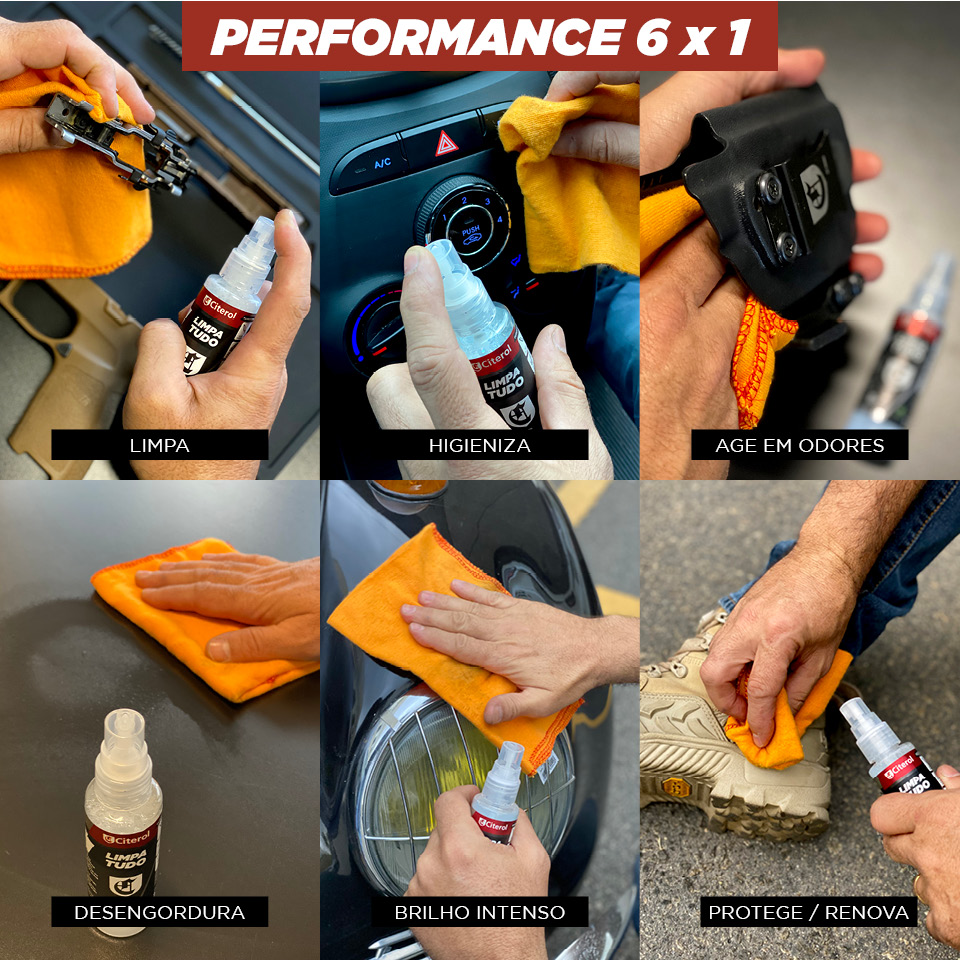 PERFORMANCE 6 x 1

Citerol LIMPA TUDO

LIMPA

A/C

PUSH

Citerol LIMPA TUDO

HIGIENIZA

AGE EM ODORES

Citerol LIMPA TUDO

DESENGORDURA

Citerol

BRILHO INTENSO

Citerol LIMPA TUDO

PROTEGE / RENOVA